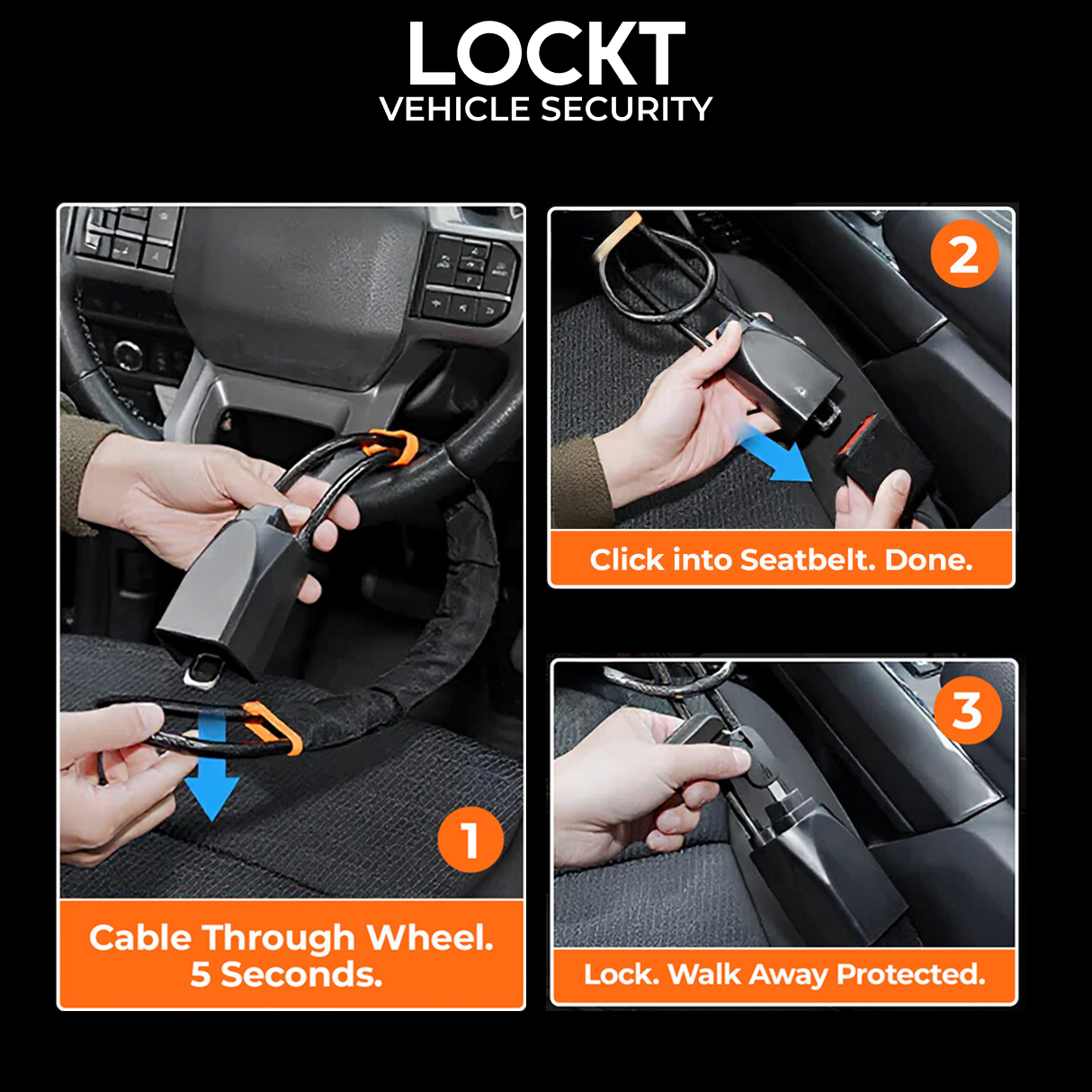 LOCKT
VEHICLE SECURITY

1
Cable Through Wheel.
5 Seconds.

2
Click into Seatbelt. Done.

3
Lock. Walk Away Protected.